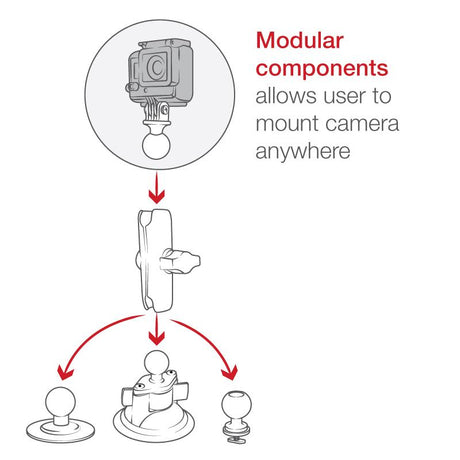 Modular components allows user to mount camera anywhere