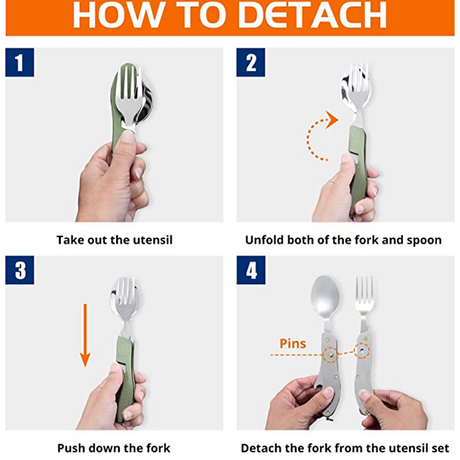 HOW TO DETACH

1

Take out the utensil

2

Unfold both of the fork and spoon

3

Push down the fork

4

Pins

Detach the fork from the utensil set