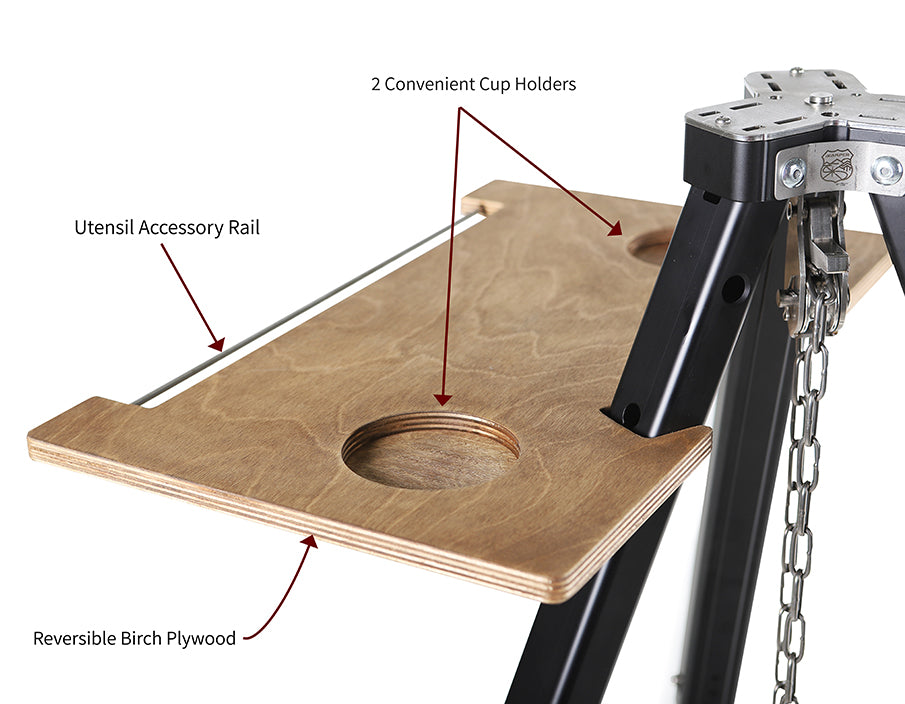 2 Convenient Cup Holders

Utensil Accessory Rail

Reversible Birch Plywood