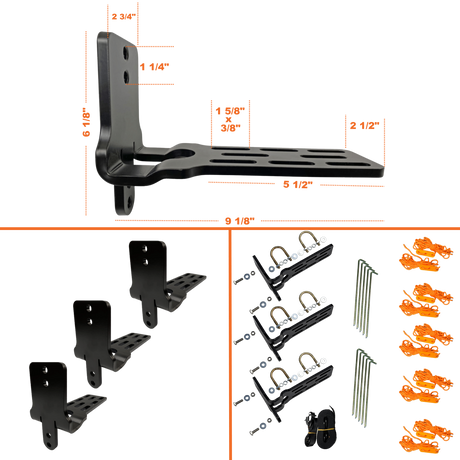 2 3/4"

1 1/4"

6 1/8"

1 5/8" x 3/8"

2 1/2"

5 1/2"

9 1/8"