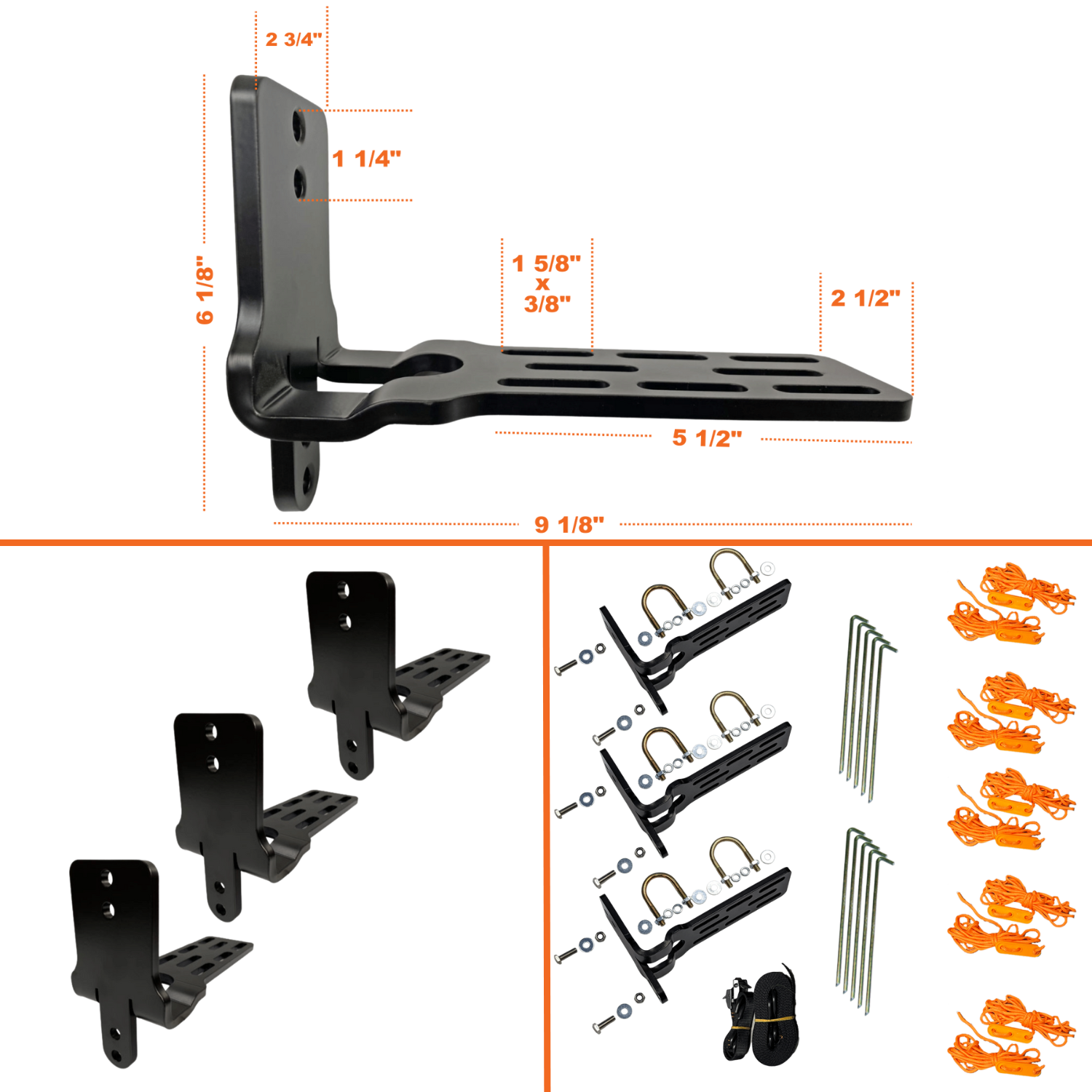 2 3/4"

1 1/4"

6 1/8"

1 5/8" x 3/8"

2 1/2"

5 1/2"

9 1/8"