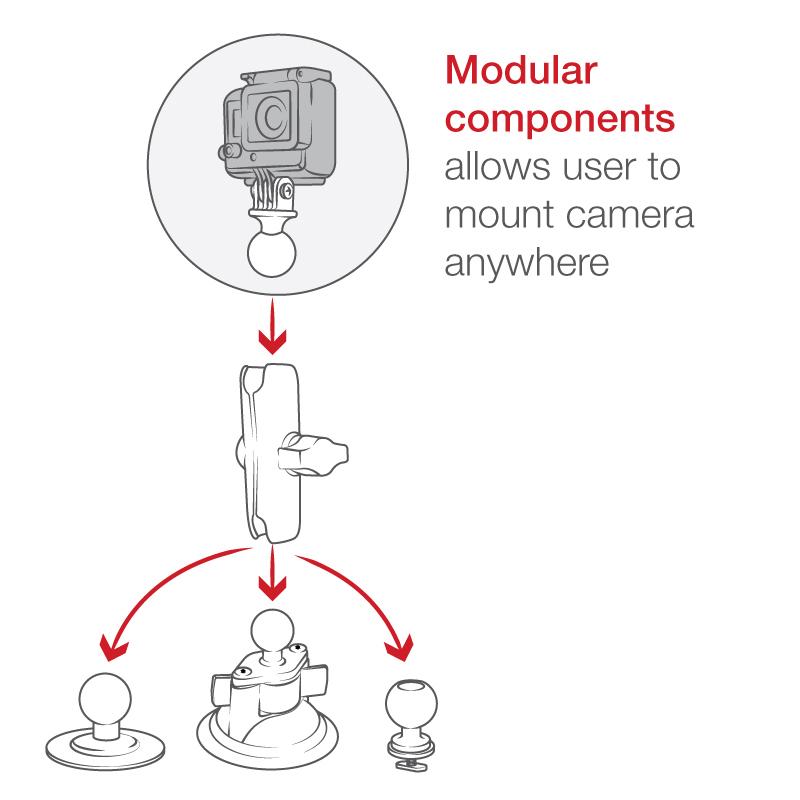 Modular components allows user to mount camera anywhere