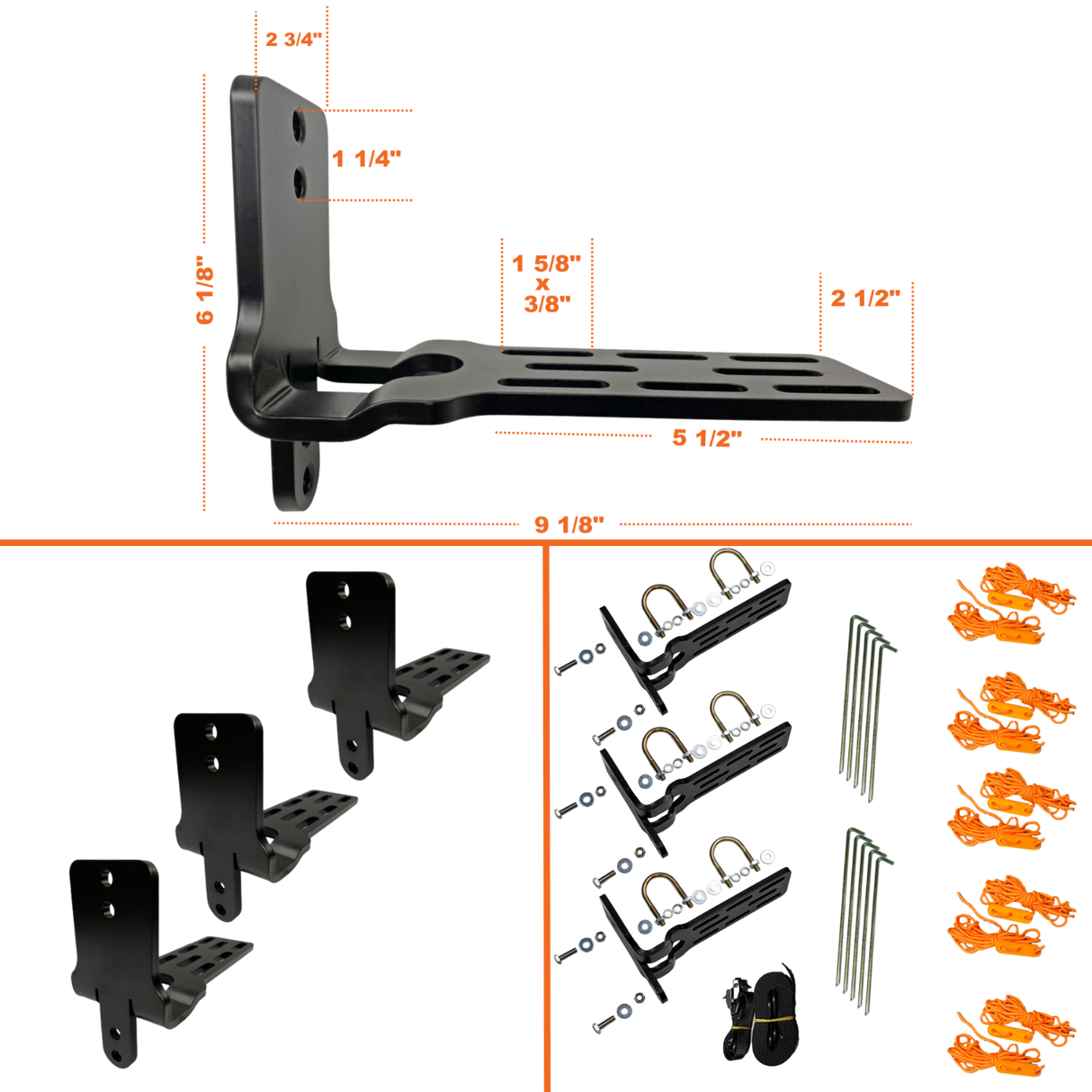 2 3/4"

1 1/4"

6 1/8"

1 5/8"
x
3/8"

2 1/2"

5 1/2"

9 1/8"